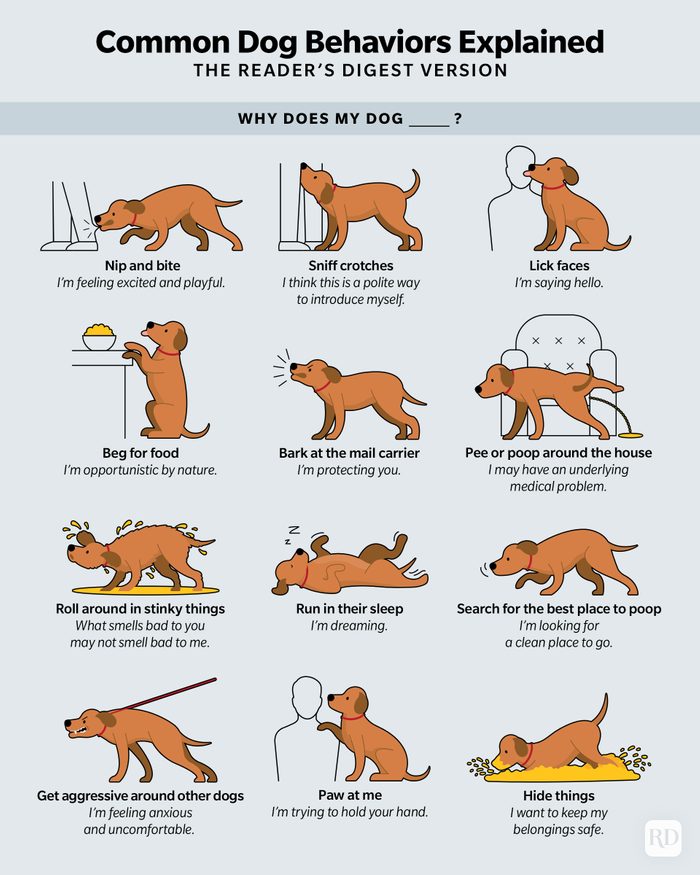 Common Dog Behaviors Explained
THE READER'S DIGEST VERSION

WHY DOES MY DOG _____ ?

Nip and bite
I'm feeling excited and playful.

Sniff crotches
I think this is a polite way to introduce myself.

Lick faces
I'm saying hello.

Beg for food
I'm opportunistic by nature.

Bark at the mail carrier
I'm protecting you.

Pee or poop around the house
I may have an underlying medical problem.

Roll around in stinky things
What smells bad to you may not smell bad to me.

Run in their sleep
I'm dreaming.

Search for the best place to poop
I'm looking for a clean place to go.

Get aggressive around other dogs
I'm feeling anxious and uncomfortable.

Paw at me
I'm trying to hold your hand.

Hide things
I want to keep my belongings safe.

RD