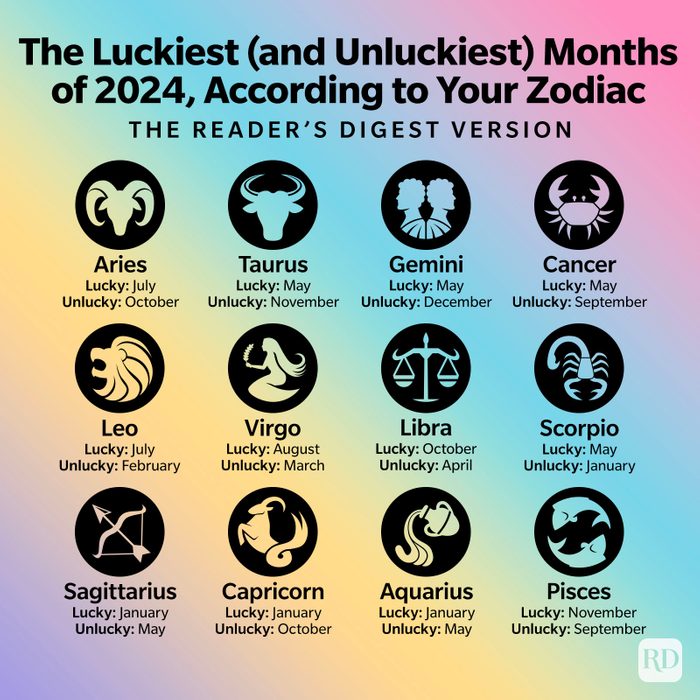 The Luckiest (and Unluckiest) Months of 2024, According to Your Zodiac

THE READER'S DIGEST VERSION

Aries
Lucky: July
Unlucky: October

Taurus
Lucky: May
Unlucky: November

Gemini
Lucky: May
Unlucky: December

Cancer
Lucky: May
Unlucky: September

Leo
Lucky: July
Unlucky: February

Virgo
Lucky: August
Unlucky: March

Libra
Lucky: October
Unlucky: April

Scorpio
Lucky: May
Unlucky: January

Sagittarius
Lucky: January
Unlucky: May

Capricorn
Lucky: January
Unlucky: October

Aquarius
Lucky: January
Unlucky: May

Pisces
Lucky: November
Unlucky: September

RD